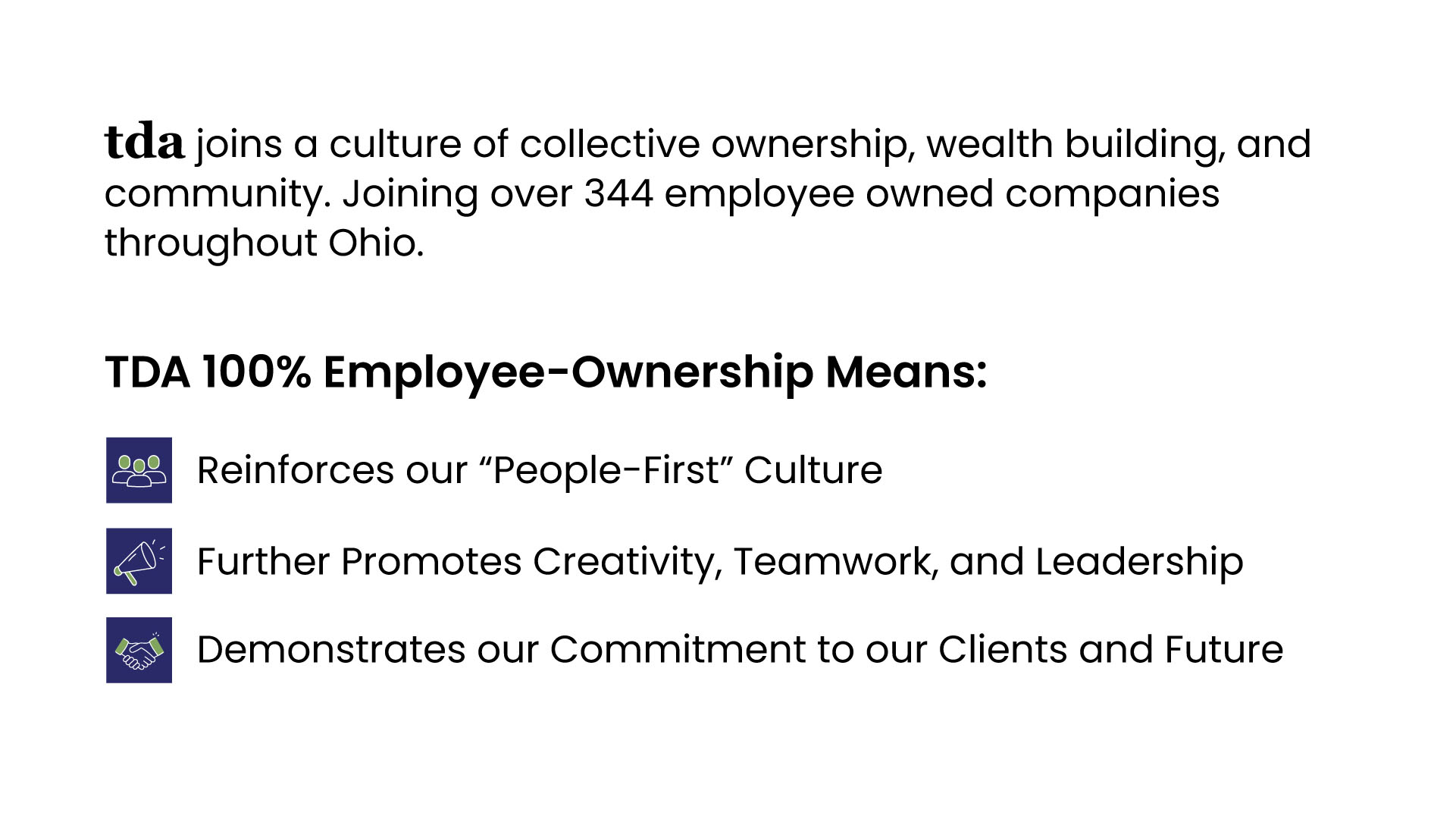 tda joins a culture of collective ownership, wealth building, and community. Joining over 344 employee owned companies throughout Ohio.

TDA 100% Employee-Ownership Means:

Reinforces our “People-First” Culture

Further Promotes Creativity, Teamwork, and Leadership

Demonstrates our Commitment to our Clients and Future