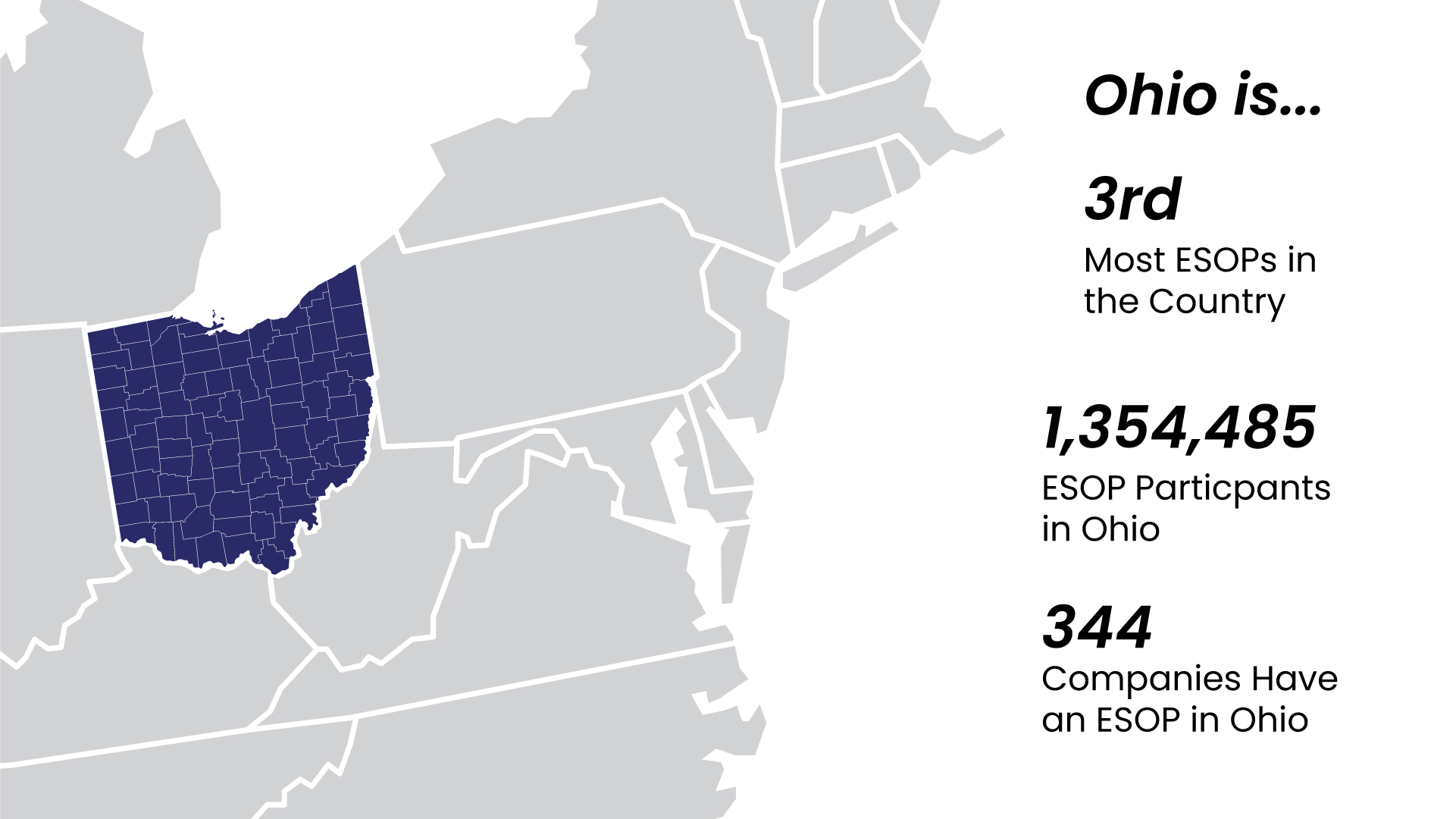 Ohio is...

3rd

Most ESOPs in the Country

1,354,485

ESOP Particpants in Ohio

344

Companies Have an ESOP in Ohio